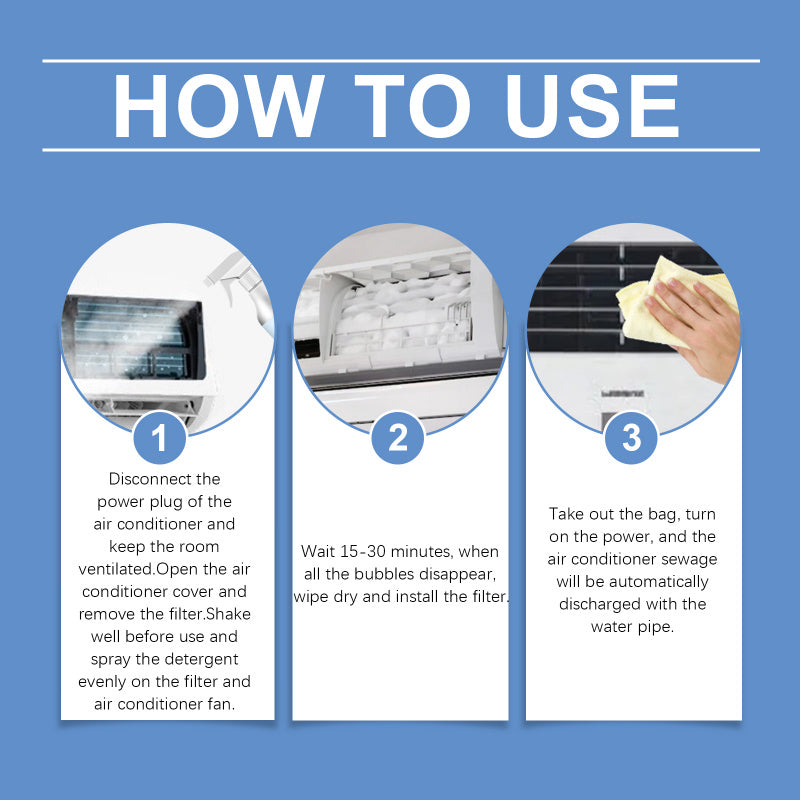 HOW TO USE

1

Disconnect the power plug of the air conditioner and keep the room ventilated.Open the air conditioner cover and remove the filter.Shake well before use and spray the detergent evenly on the filter and air conditioner fan.

2

Wait 15-30 minutes, when all the bubbles disappear, wipe dry and install the filter.

3

Take out the bag, turn on the power, and the air conditioner sewage will be automatically discharged with the water pipe.