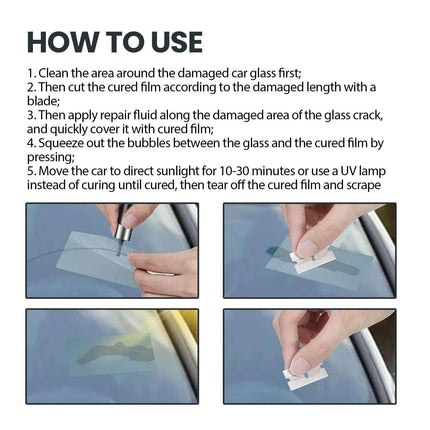 HOW TO USE

1. Clean the area around the damaged car glass first;
2. Then cut the cured film according to the damaged length with a blade;
3. Then apply repair fluid along the damaged area of the glass crack, and quickly cover it with cured film;
4. Squeeze out the bubbles between the glass and the cured film by pressing;
5. Move the car to direct sunlight for 10-30 minutes or use a UV lamp instead of curing until cured, then tear off the cured film and scrape