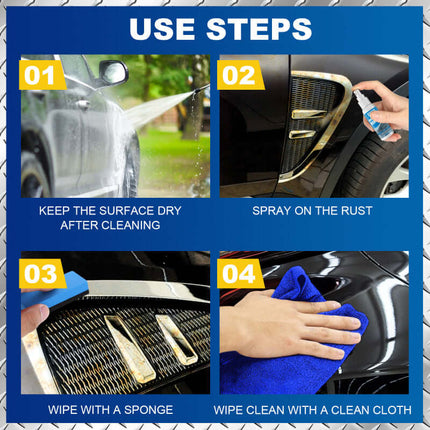 USE STEPS

01

KEEP THE SURFACE DRY AFTER CLEANING

02

SPRAY ON THE RUST

03

WIPE WITH A SPONGE

04

WIPE CLEAN WITH A CLEAN CLOTH